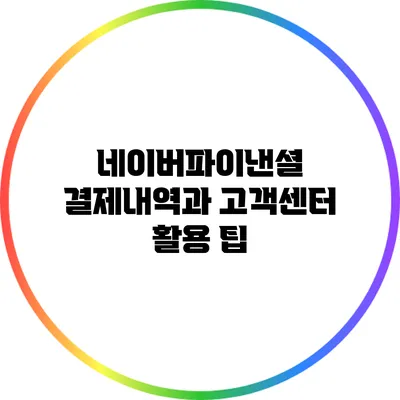 네이버파이낸셜 결제내역과 고객센터 활용 팁